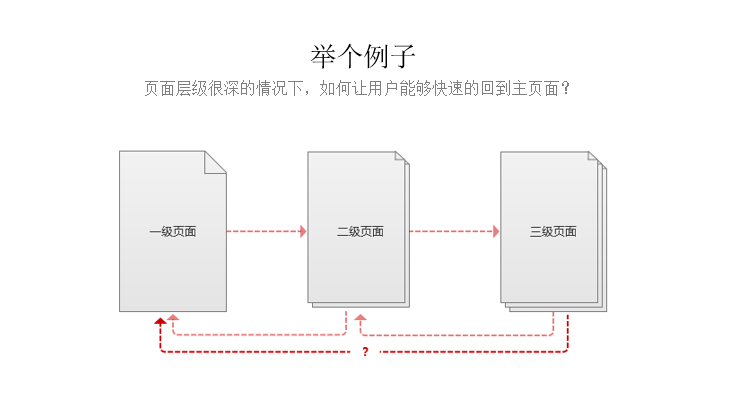 举个例子

页面层级很深的情况下，如何让用户能够快速的回到主页面？

一级页面

二级页面

三级页面

?